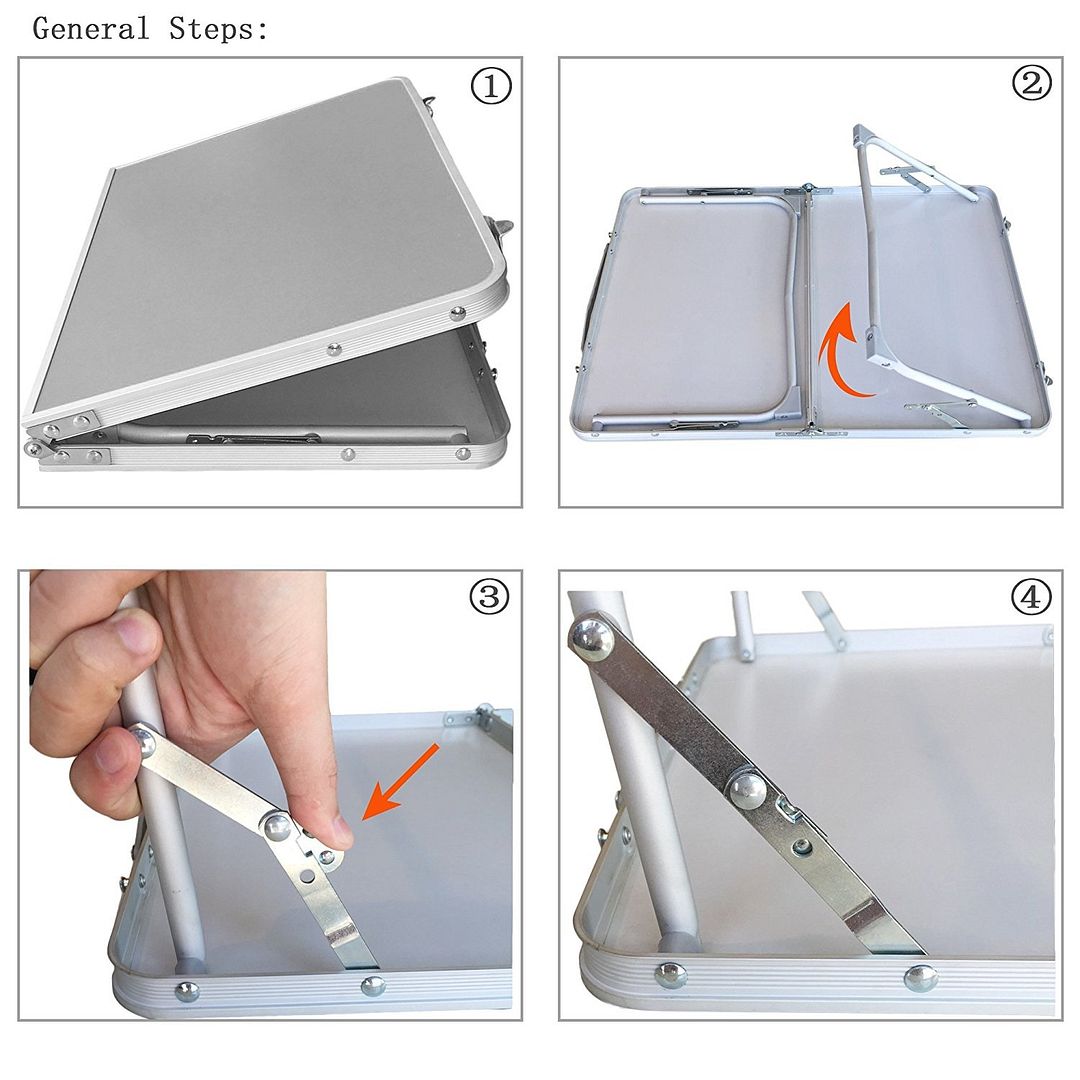 General Steps:

①

②

③

④